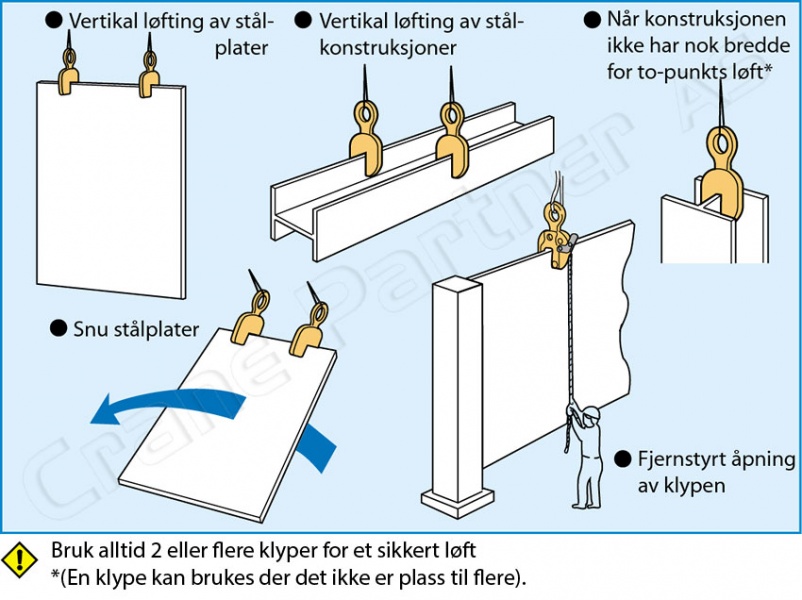 ● Vertikal løfting av stålplater

● Vertikal løfting av stålkonstruksjoner

● Når konstruksjonen ikke har nok bredde for to-punkts løft*

● Snu stålplater

● Fjernstyrt åpning av klypen

Crane Partner AS

Bruk alltid 2 eller flere klyper for et sikkert løft
*(En klype kan brukes der det ikke er plass til flere).